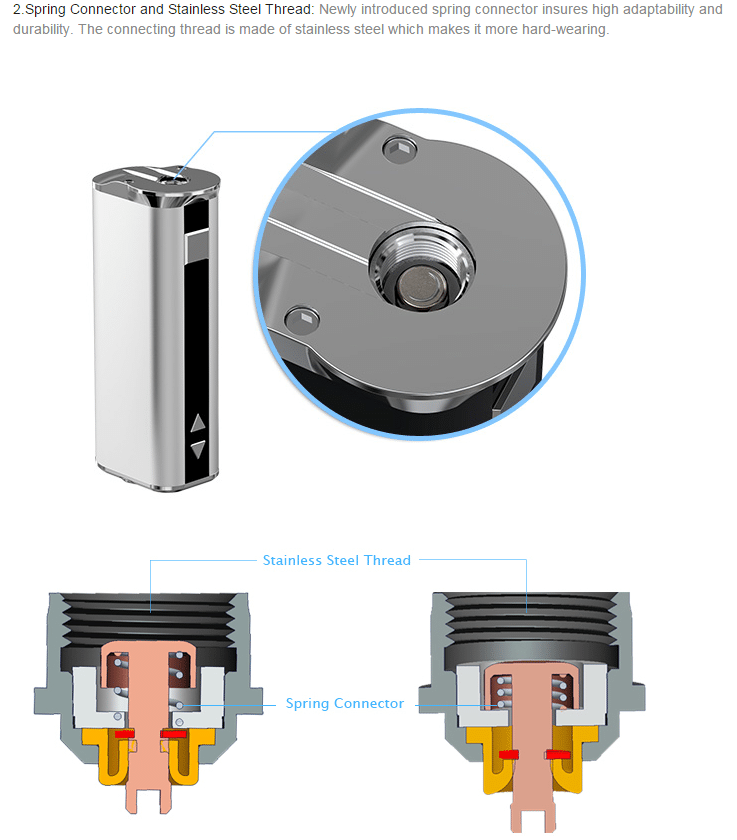 2.Spring Connector and Stainless Steel Thread: Newly introduced spring connector insures high adaptability and durability. The connecting thread is made of stainless steel which makes it more hard-wearing.

Stainless Steel Thread

Spring Connector